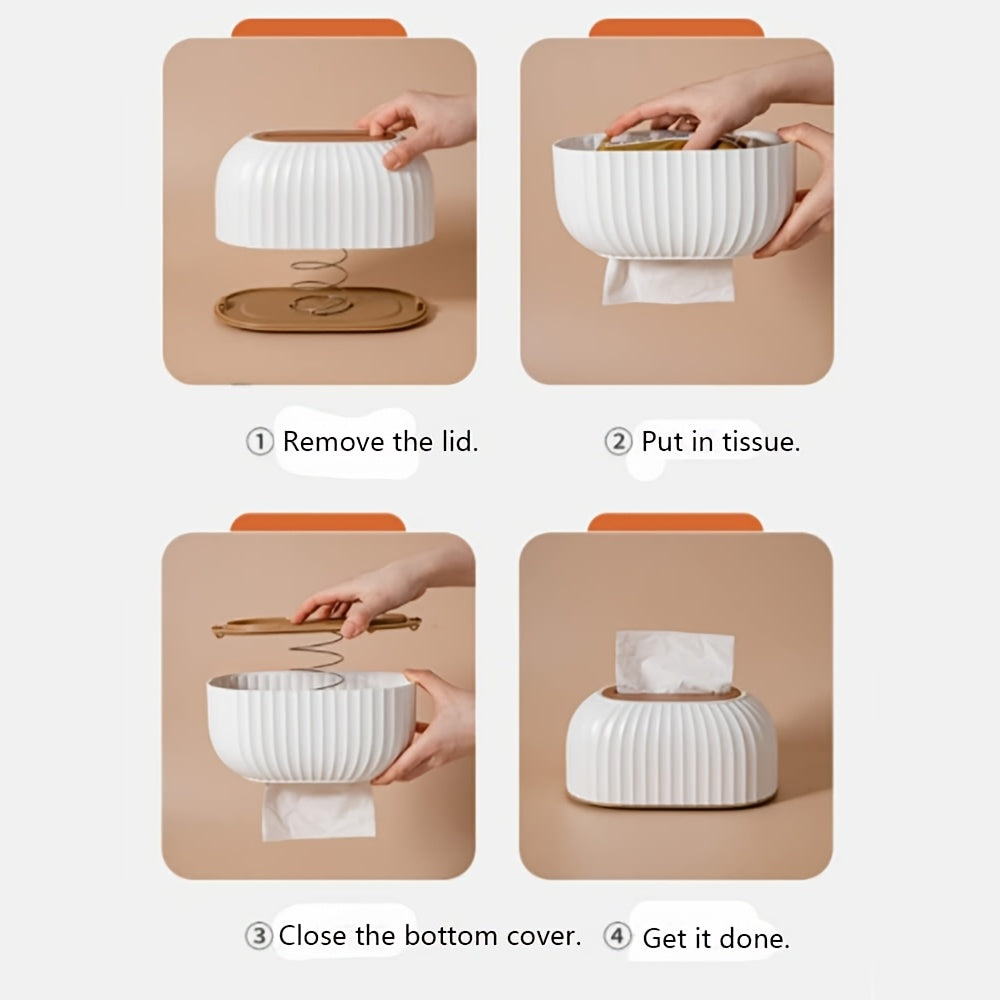 ① Remove the lid.

② Put in tissue.

③ Close the bottom cover.

④ Get it done.